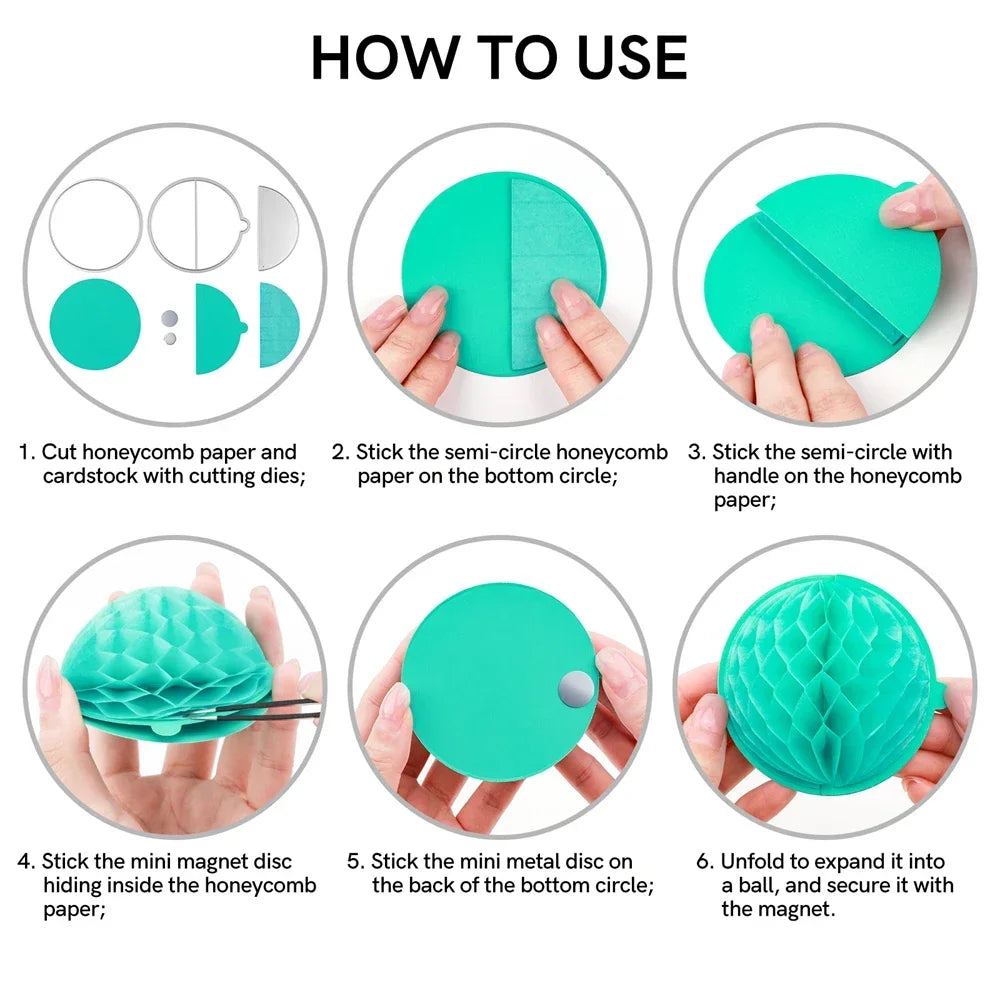 HOW TO USE

1. Cut honeycomb paper and cardstock with cutting dies;

2. Stick the semi-circle honeycomb paper on the bottom circle;

3. Stick the semi-circle with handle on the honeycomb paper;

4. Stick the mini magnet disc hiding inside the honeycomb paper;

5. Stick the mini metal disc on the back of the bottom circle;

6. Unfold to expand it into a ball, and secure it with the magnet.